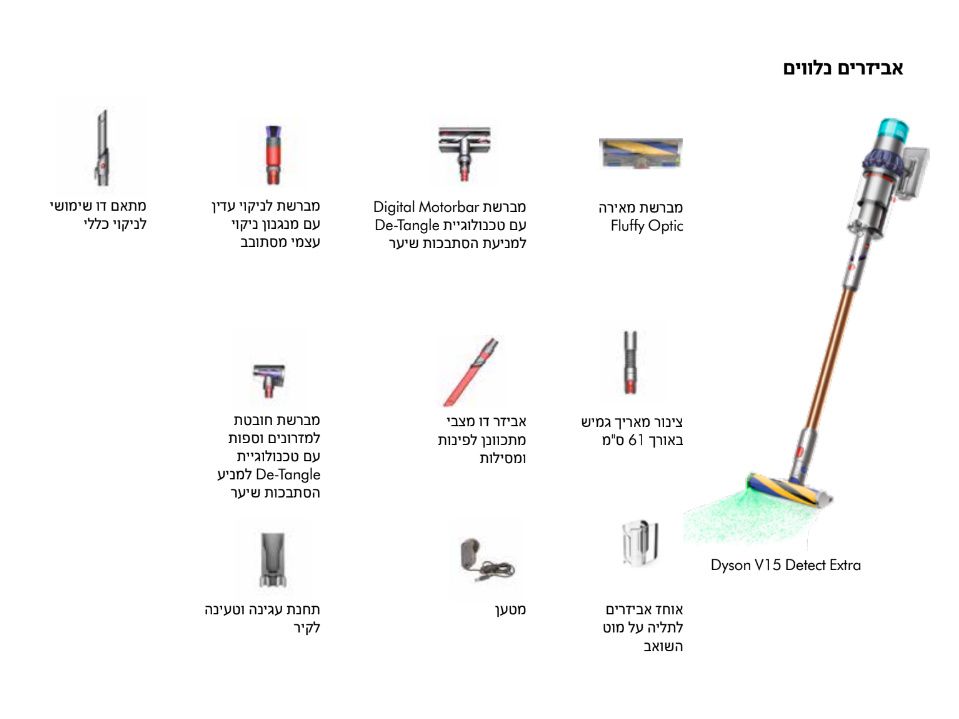 אביזרים נלווים

מברשת מאירה Fluffy Optic

מברשת Digital Motorbar עם טכנולוגיית De-Tangle למניעת הסתבכות שיער

מברשת לניקוי עדין עם מנגנון ניקוי עצמי מסתובב

מתאם דו שימושי לניקוי כללי

צינור מאריך גמיש באורך 61 ס"מ

אביזר דו מצבי מתכוונן לפינות ומסילות

מברשת חובטת למזרונים וספות עם טכנולוגיית De-Tangle למניע הסתבכות שיער

Dyson V15 Detect Extra

אוחז אביזרים לתליה על מוט השואב

מטען

תחנת עגינה וטעינה לקיר