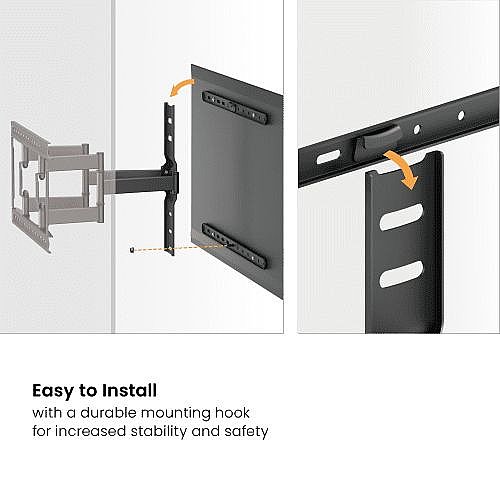 Easy to Install

with a durable mounting hook for increased stability and safety