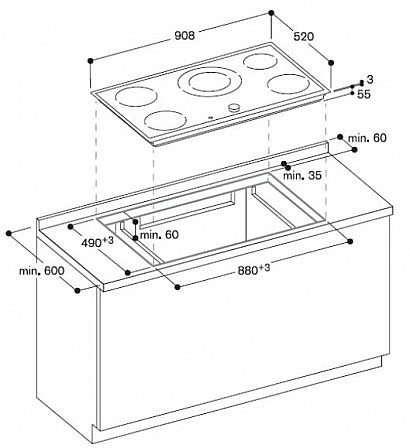 908

520

3

55

min. 60

min. 35

min. 60

$490^{+3}$

min. 600

$880^{+3}$